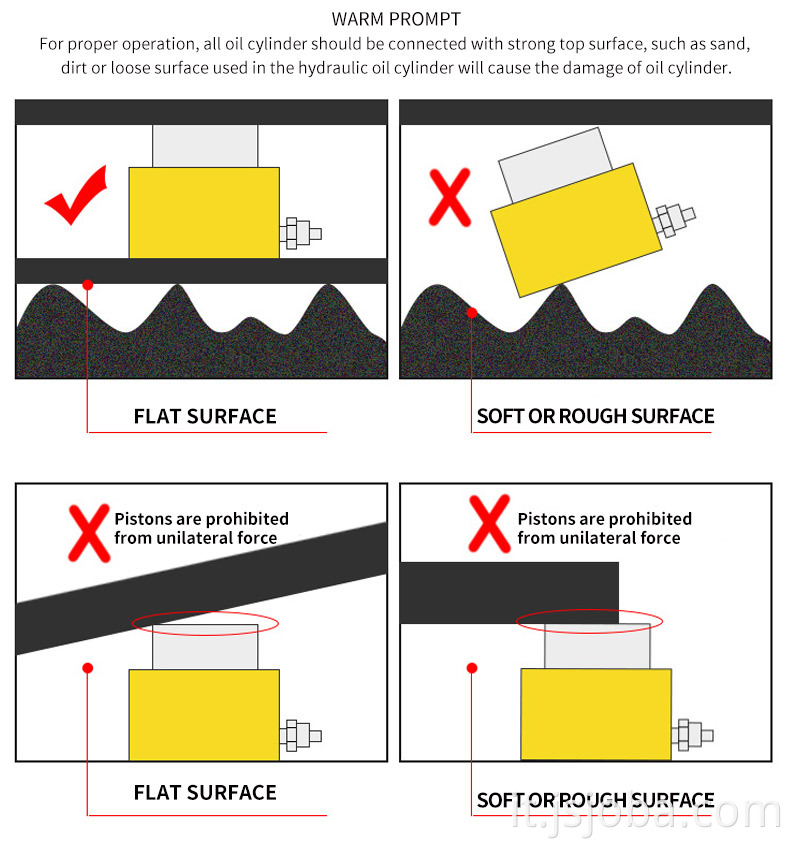 WARM PROMPT
For proper operation, all oil cylinder should be connected with strong top surface, such as sand, dirt or loose surface used in the hydraulic oil cylinder will cause the damage of oil cylinder.

FLAT SURFACE

SOFT OR ROUGH SURFACE

Pistons are prohibited from unilateral force

Pistons are prohibited from unilateral force

FLAT SURFACE

SOFT OR ROUGH SURFACE

it.jsjoba.com